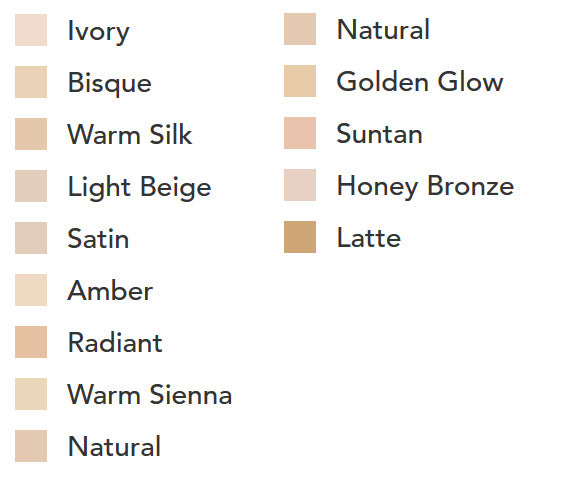 Ivory
Bisque
Warm Silk
Light Beige
Satin
Amber
Radiant
Warm Sienna
Natural

Natural
Golden Glow
Suntan
Honey Bronze
Latte